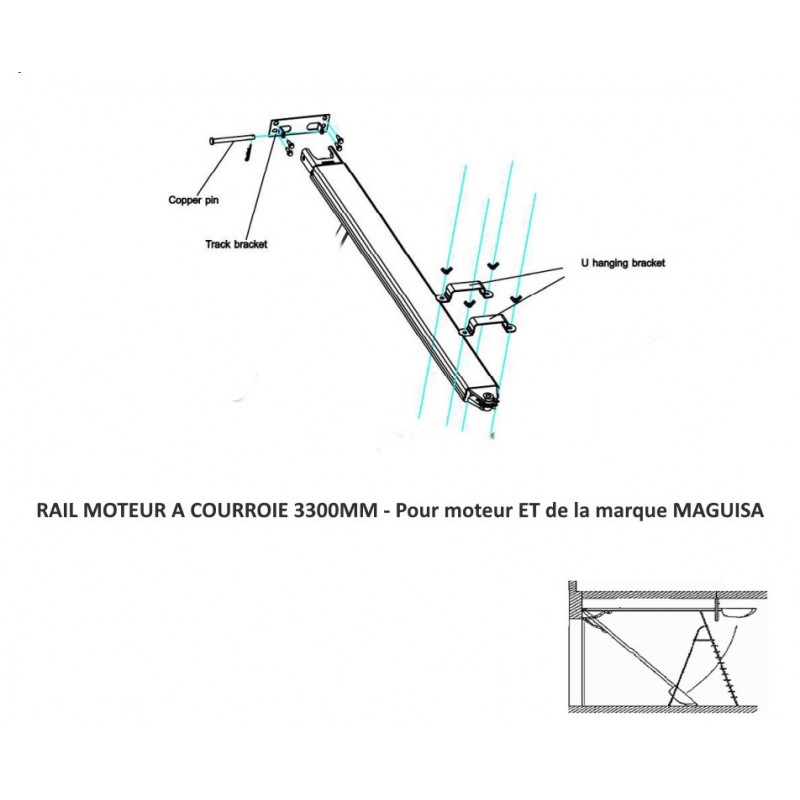 Copper pin

Track bracket

U hanging bracket

RAIL MOTEUR A COURROIE 3300MM - Pour moteur ET de la marque MAGUISA